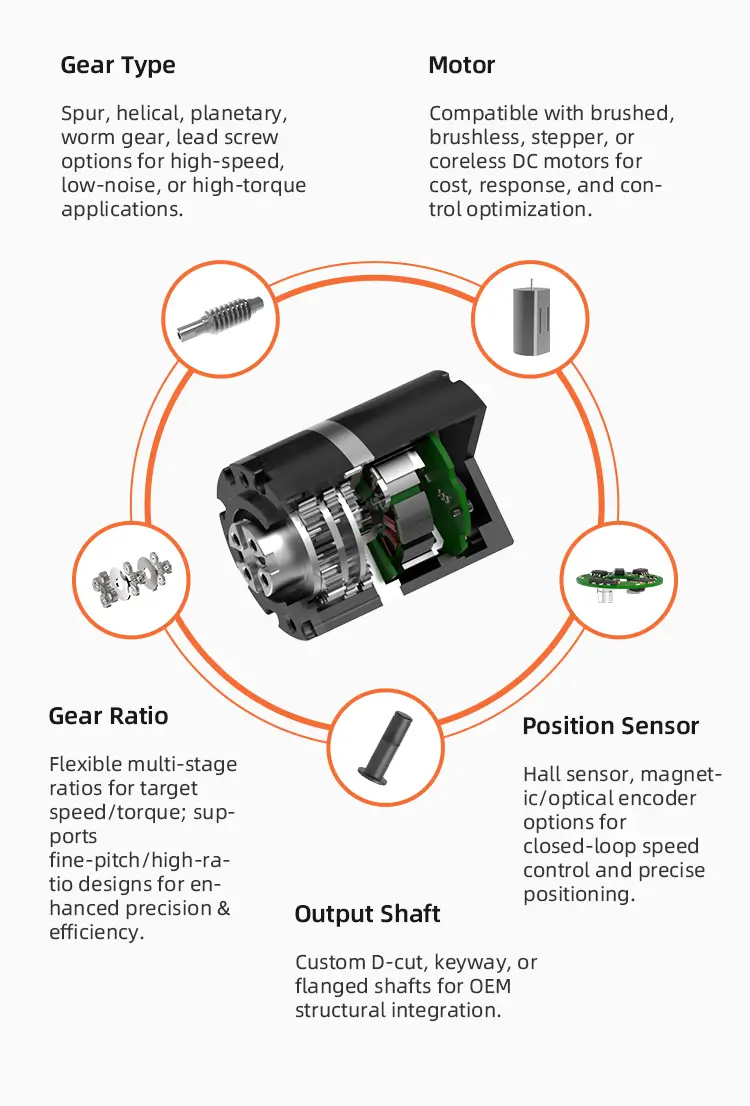 Gear Type

Spur, helical, planetary, worm gear, lead screw options for high-speed, low-noise, or high-torque applications.

Motor

Compatible with brushed, brushless, stepper, or coreless DC motors for cost, response, and control optimization.

Gear Ratio

Flexible multi-stage ratios for target speed/torque; supports fine-pitch/high-ratio designs for enhanced precision & efficiency.

Position Sensor

Hall sensor, magnetic/optical encoder options for closed-loop speed control and precise positioning.

Output Shaft

Custom D-cut, keyway, or flanged shafts for OEM structural integration.