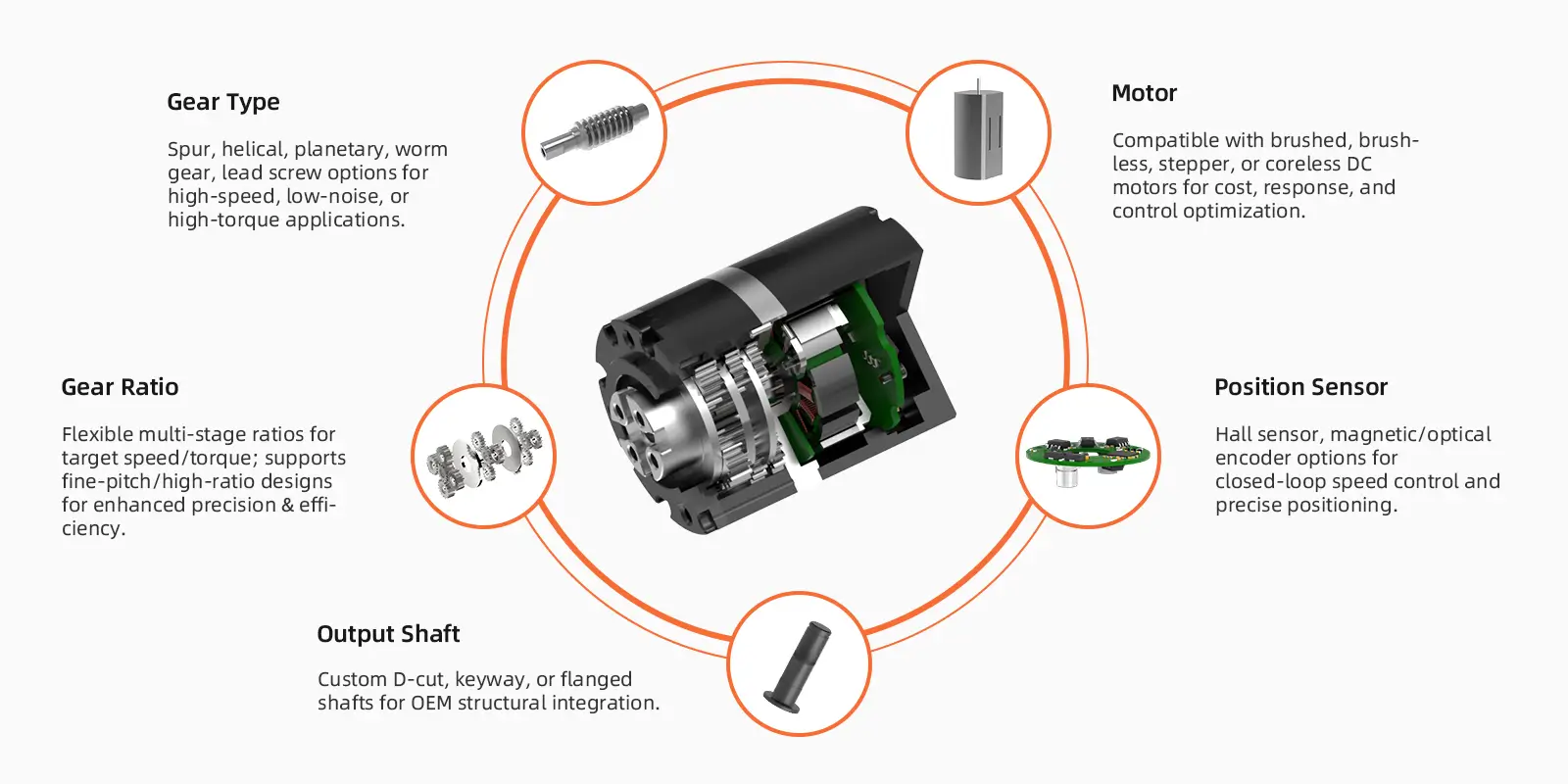 Gear Type

Spur, helical, planetary, worm gear, lead screw options for high-speed, low-noise, or high-torque applications.

Motor

Compatible with brushed, brushless, stepper, or coreless DC motors for cost, response, and control optimization.

Gear Ratio

Flexible multi-stage ratios for target speed/torque; supports fine-pitch/high-ratio designs for enhanced precision & efficiency.

Position Sensor

Hall sensor, magnetic/optical encoder options for closed-loop speed control and precise positioning.

Output Shaft

Custom D-cut, keyway, or flanged shafts for OEM structural integration.